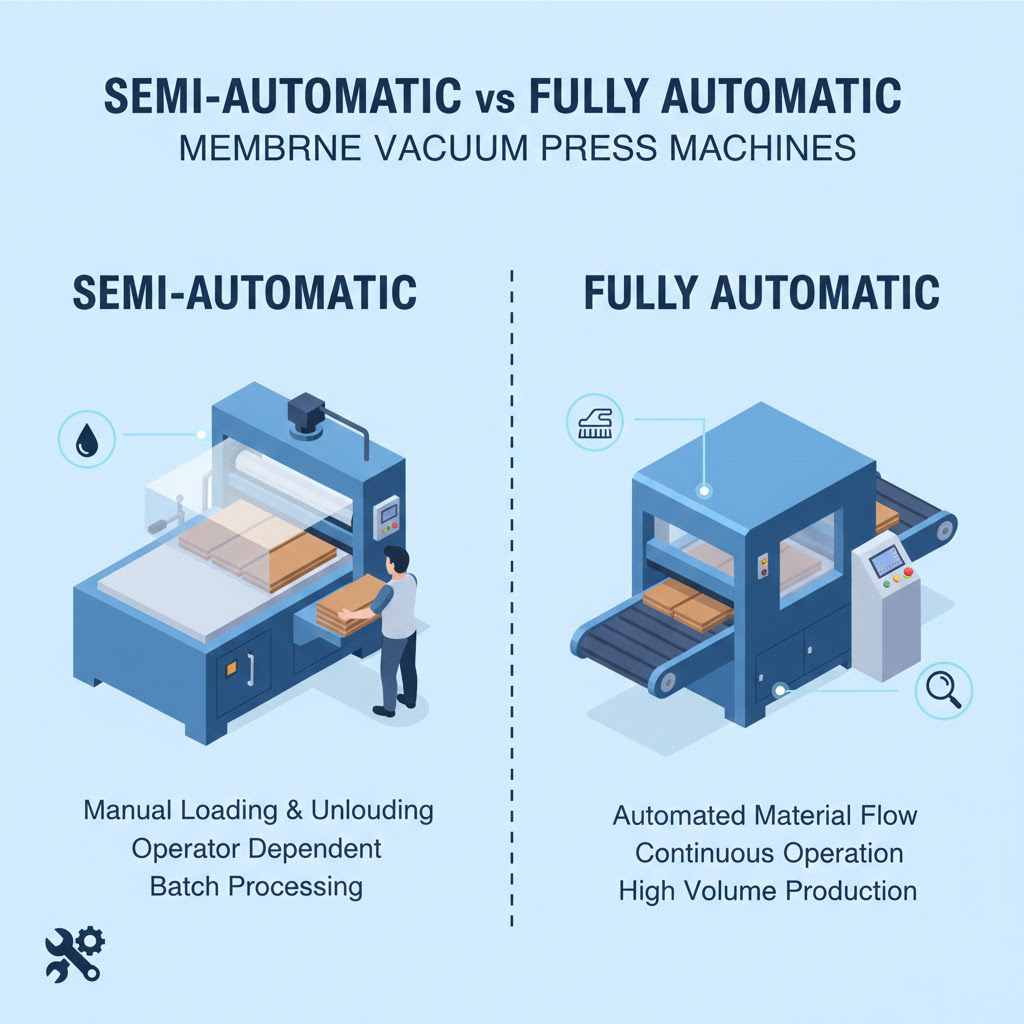 SEMI-AUTOMATIC vs FULLY AUTOMATIC
MEMBRNE VACUUM PRESS MACHINES

SEMI-AUTOMATIC

Manual Loading & Unlouding
Operator Dependent
Batch Processing

FULLY AUTOMATIC

Automated Material Flow
Continuous Operation
High Volume Production